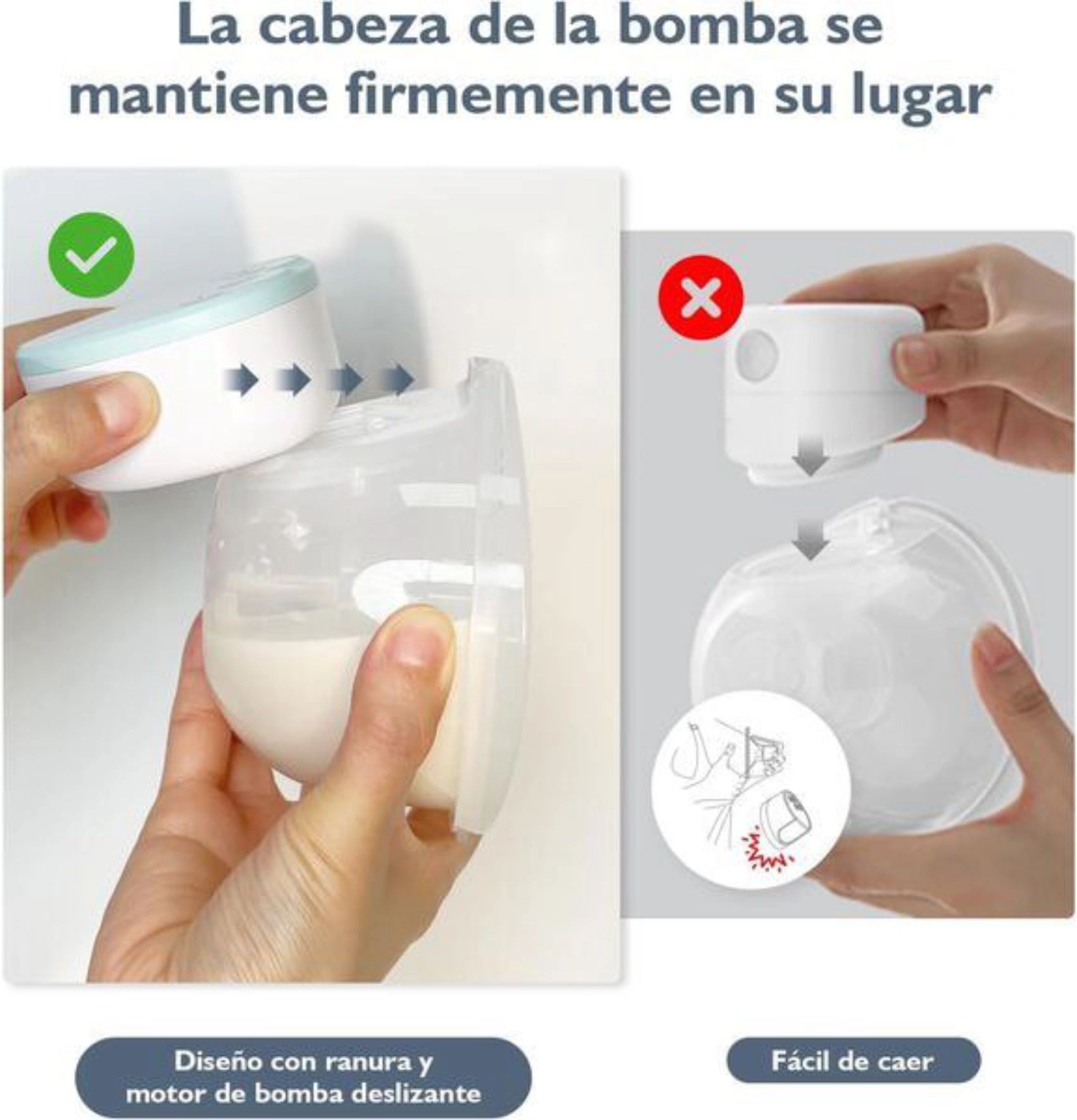 La cabeza de la bomba se mantiene firmemente en su lugar

Diseño con ranura y motor de bomba deslizante

Fácil de caer